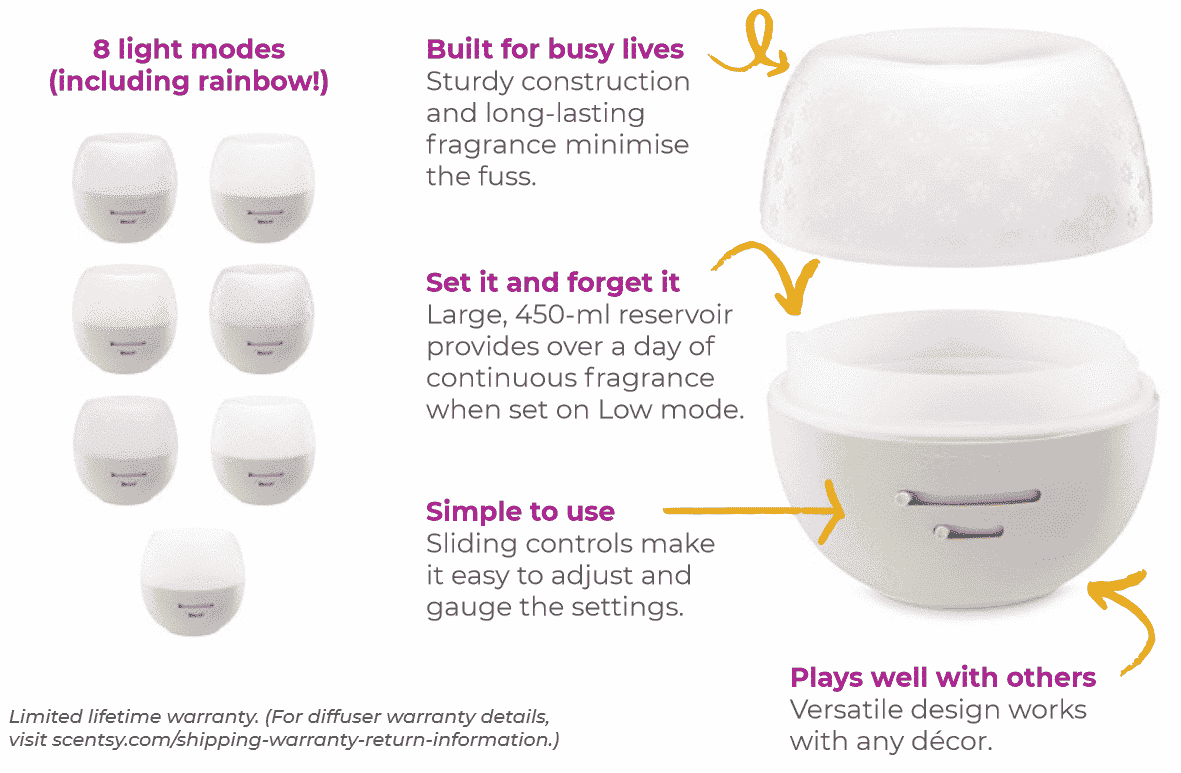 8 light modes
(including rainbow!)

Built for busy lives
Sturdy construction and long-lasting fragrance minimise the fuss.

Set it and forget it
Large, 450-ml reservoir provides over a day of continuous fragrance when set on Low mode.

Simple to use
Sliding controls make it easy to adjust and gauge the settings.

Plays well with others
Versatile design works with any décor.

Limited lifetime warranty. (For diffuser warranty details, visit scentsy.com/shipping-warranty-return-information.)